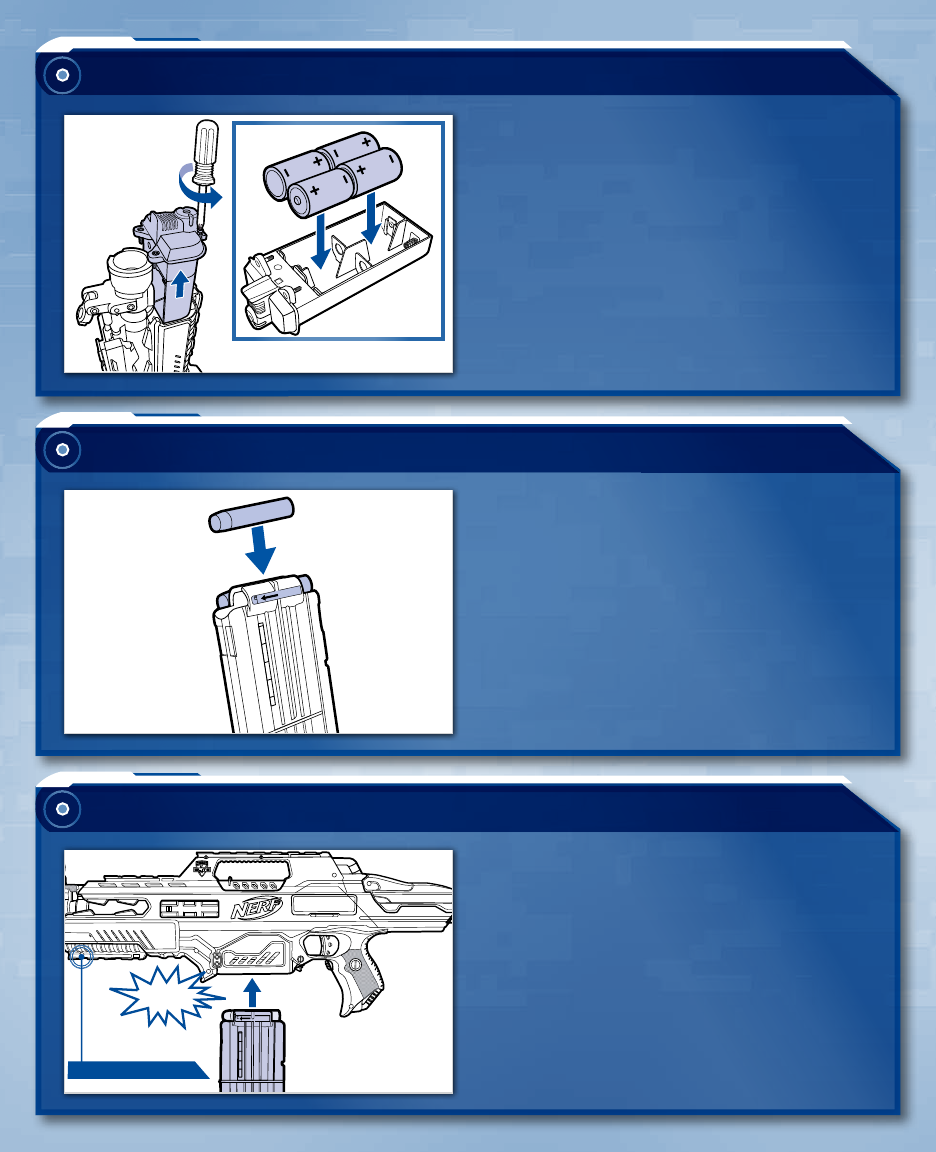 NERF